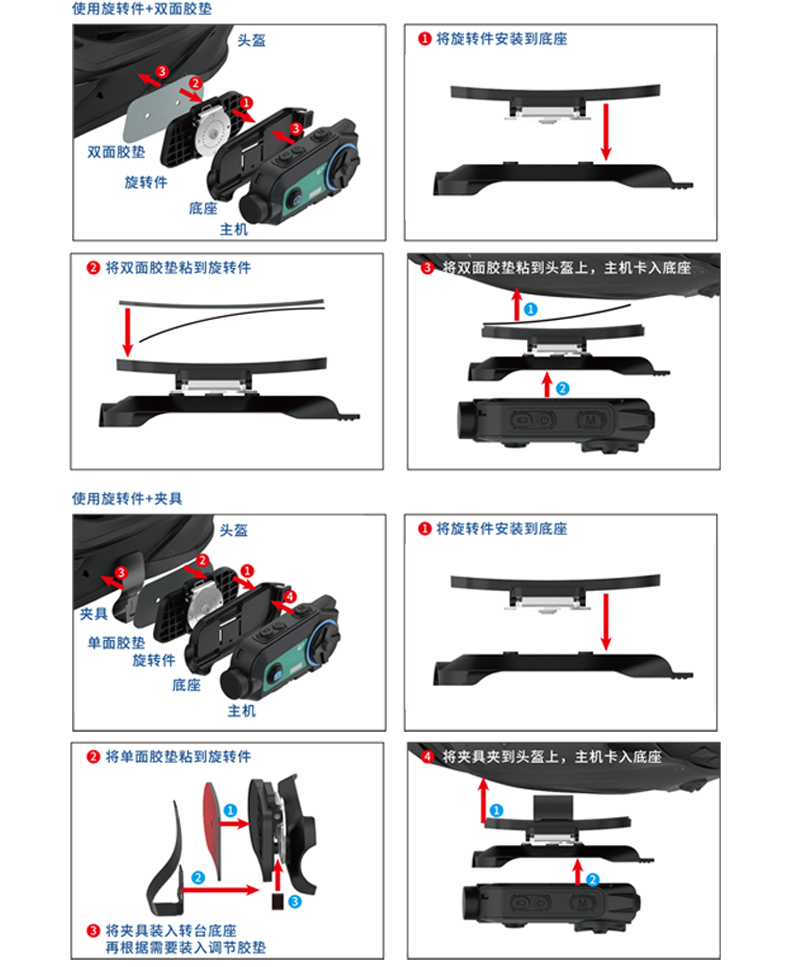 使用旋转件+双面胶垫

头盔
3
2
1
3
双面胶垫
旋转件
底座
主机

1 将旋转件安装到底座

2 将双面胶垫粘到旋转件

3 将双面胶垫粘到头盔上，主机卡入底座
1
2
M

使用旋转件+夹具

头盔
3
2
1
4
夹具
单面胶垫
旋转件
底座
主机

1 将旋转件安装到底座

2 将单面胶垫粘到旋转件
1
2
3
3 将夹具装入转台底座
再根据需要装入调节胶垫

4 将夹具夹到头盔上，主机卡入底座
1
2
M